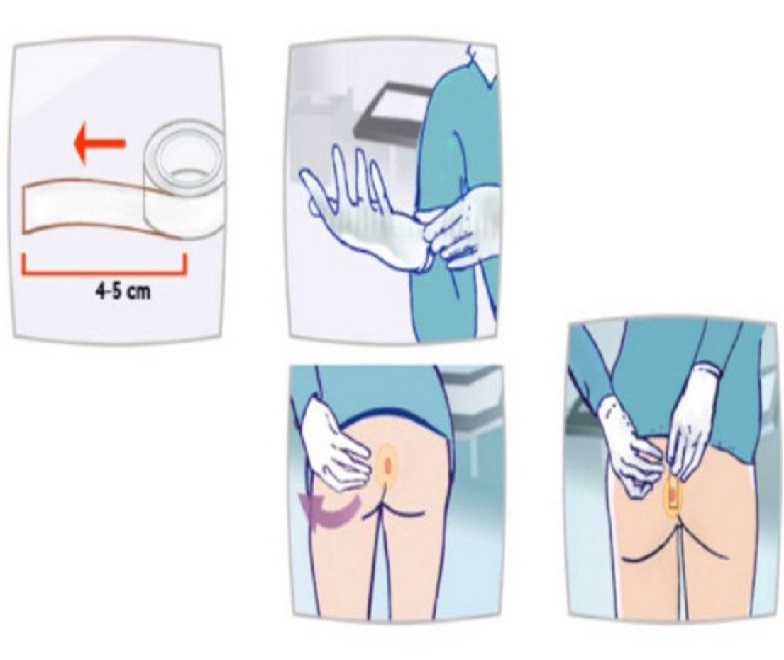 4-5 cm