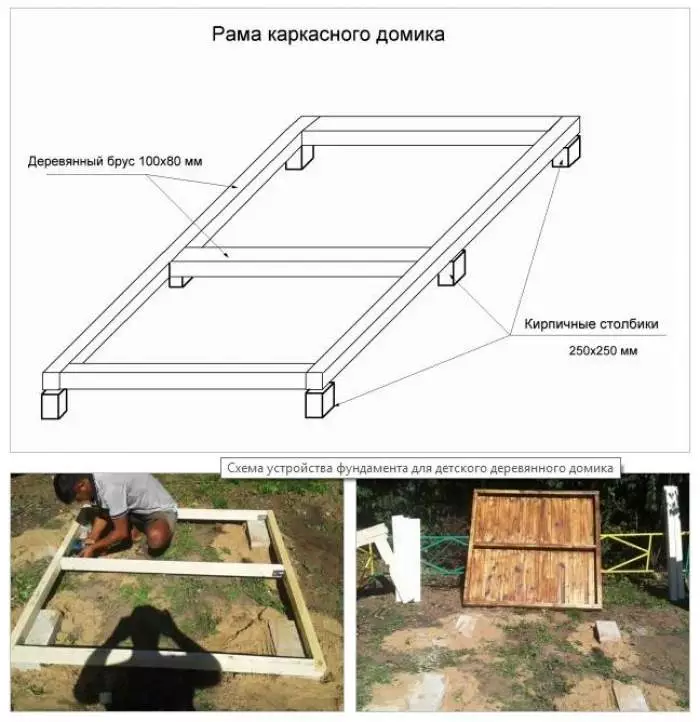 Рама каркасного домика

Деревянный брус 100х80 мм

Кирпичные столбики
250х250 мм

Схема устройства фундамента для детского деревянного домика